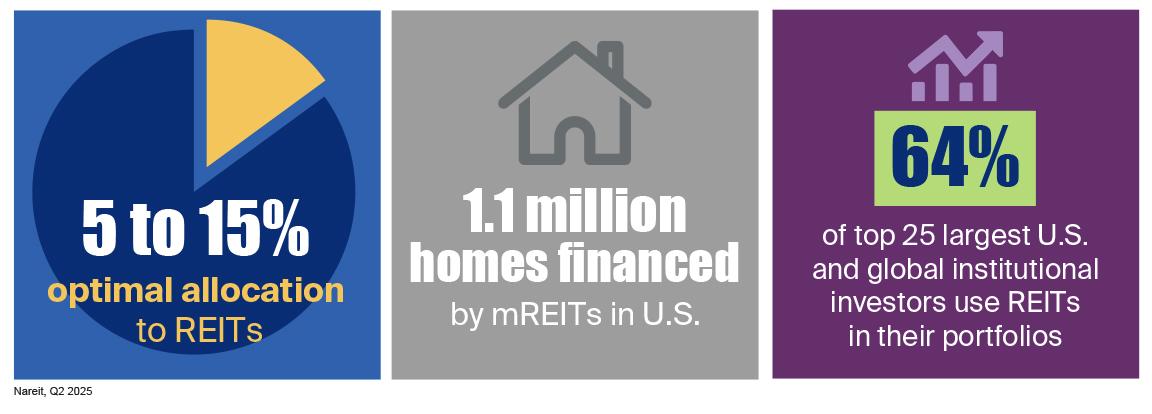 5 to 15%
optimal allocation to REITs

1.1 million homes financed
by mREITs in U.S.

64%
of top 25 largest U.S. and global institutional investors use REITs in their portfolios

Nareit, Q2 2025